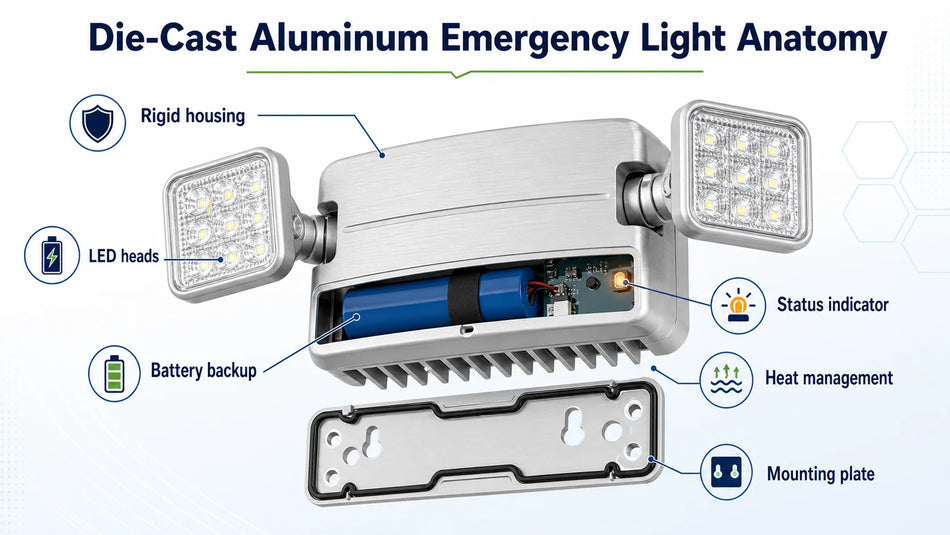 Die-Cast Aluminum Emergency Light Anatomy

Rigid housing

LED heads

Battery backup

Status indicator

Heat management

Mounting plate