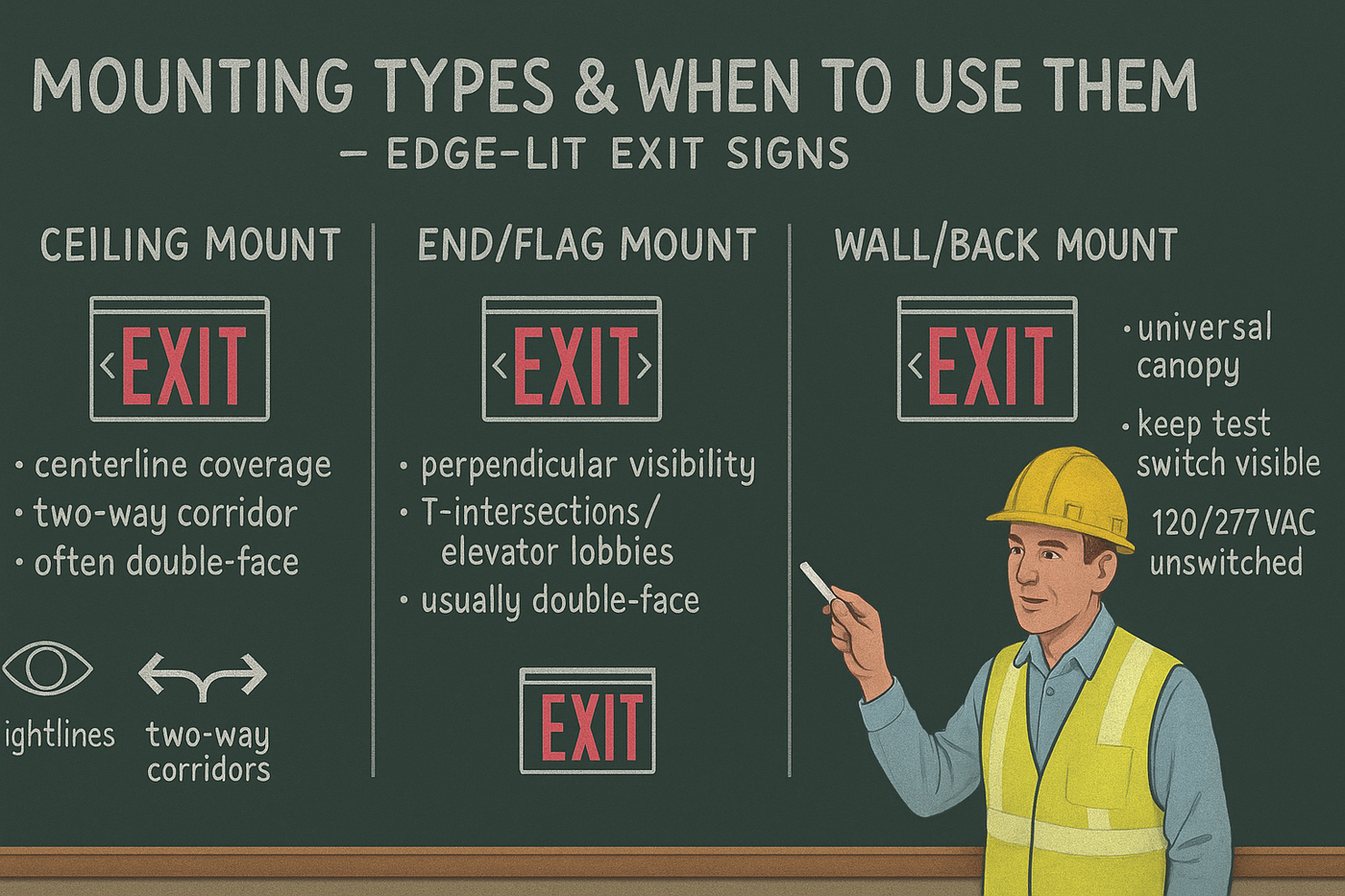 MOUNTING TYPES & WHEN TO USE THEM
— EDGE-LIT EXIT SIGNS

CEILING MOUNT

EXIT

• centerline coverage
• two-way corridor
• often double-face

ightlines

two-way corridors

END/FLAG MOUNT

EXIT

• perpendicular visibility
• T-intersections/ elevator lobbies
• usually double-face

EXIT

WALL/BACK MOUNT

EXIT

• universal canopy
• keep test switch visible

120/277 VAC unswitched